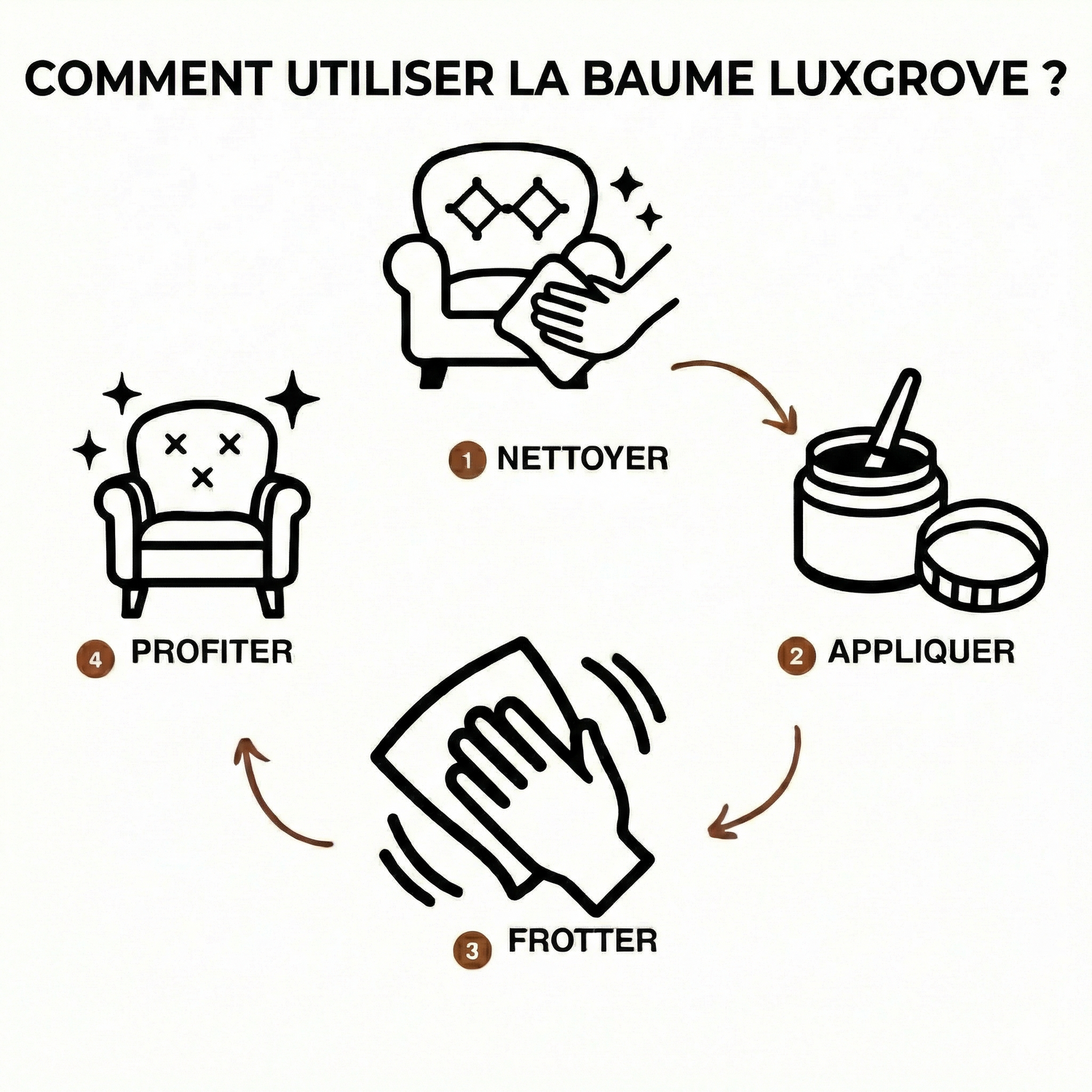 COMMENT UTILISER LA BAUME LUXGROVE ?

1 NETTOYER

2 APPLIQUER

3 FROTTER

4 PROFITER